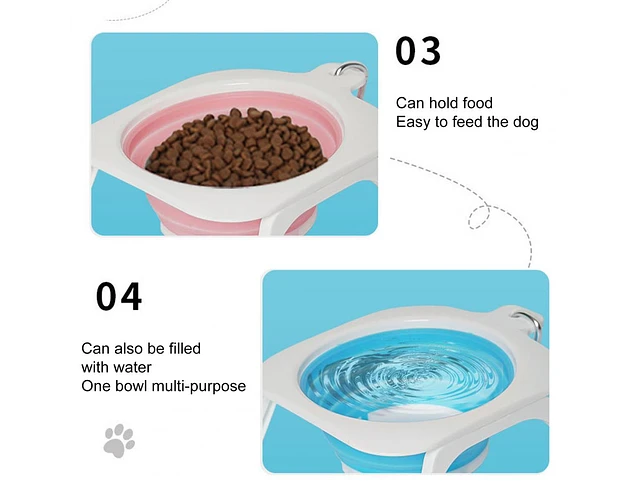 03

Can hold food
Easy to feed the dog

04

Can also be filled
with water
One bowl multi-purpose